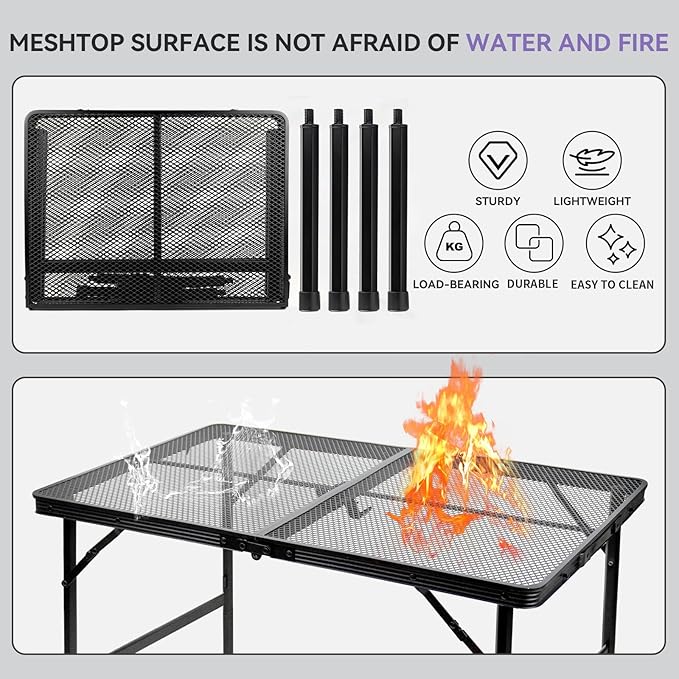 MESHTOP SURFACE IS NOT AFRAID OF WATER AND FIRE

STURDY

LIGHTWEIGHT

KG

LOAD-BEARING

DURABLE

EASY TO CLEAN