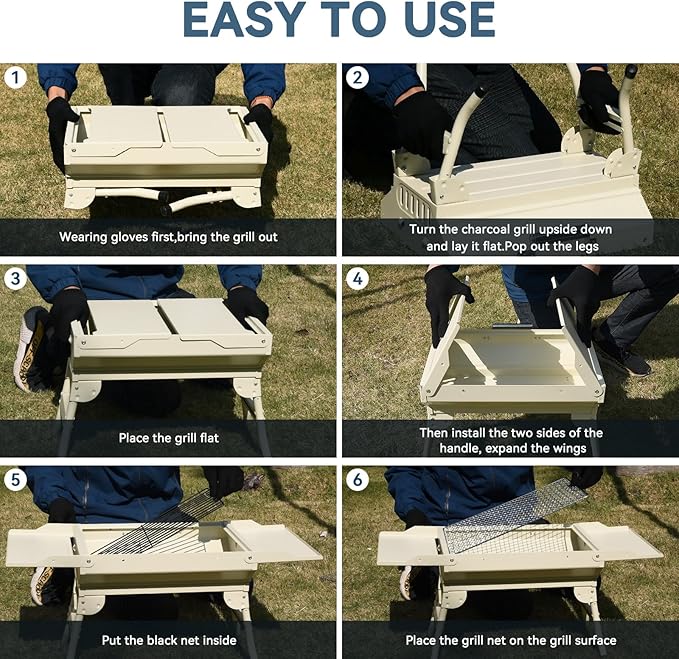 EASY TO USE

1
Wearing gloves first,bring the grill out

2
Turn the charcoal grill upside down and lay it flat.Pop out the legs

3
Place the grill flat

4
Then install the two sides of the handle, expand the wings

5
Put the black net inside

6
Place the grill net on the grill surface