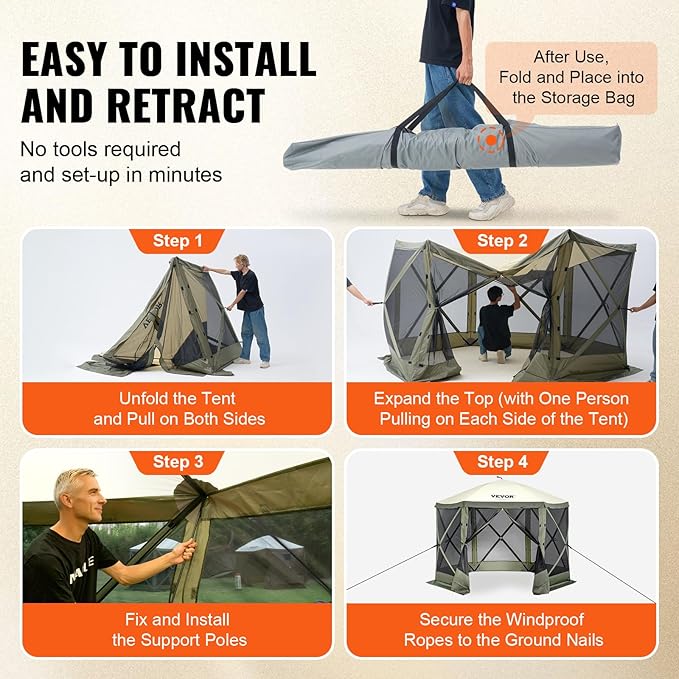 EASY TO INSTALL AND RETRACT

No tools required and set-up in minutes

After Use, Fold and Place into the Storage Bag

Step 1

Unfold the Tent and Pull on Both Sides

Step 2

Expand the Top (with One Person Pulling on Each Side of the Tent)

Step 3

Fix and Install the Support Poles

Step 4

VEVOR

Secure the Windproof Ropes to the Ground Nails