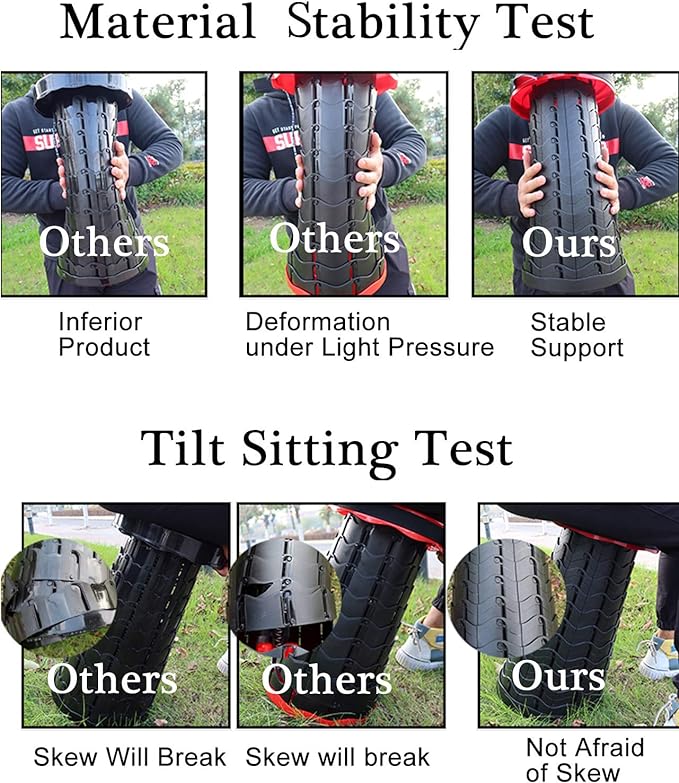 Material Stability Test

Others

Inferior Product

Others

Deformation under Light Pressure

Ours

Stable Support

Tilt Sitting Test

Others

Skew Will Break

Others

Skew will break

Ours

Not Afraid of Skew