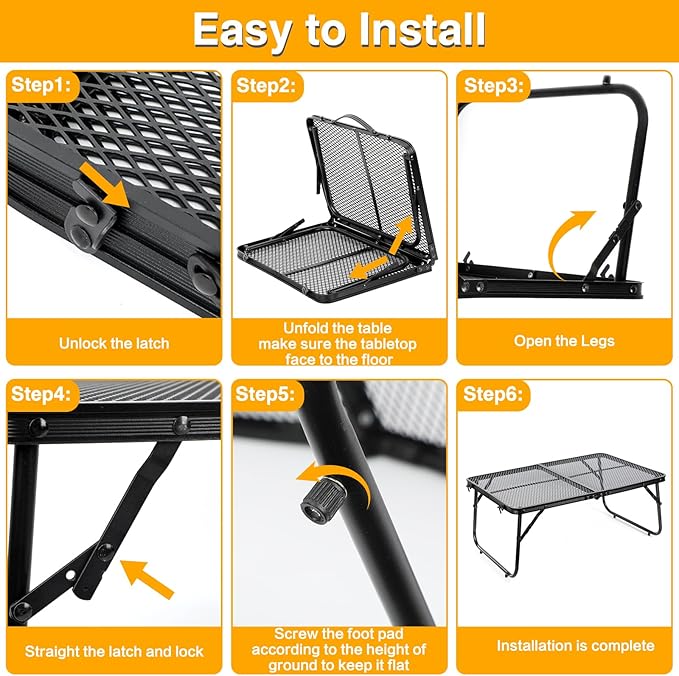 Easy to Install

Step1:

Unlock the latch

Step2:

Unfold the table make sure the tabletop face to the floor

Step3:

Open the Legs

Step4:

Straight the latch and lock

Step5:

Screw the foot pad according to the height of ground to keep it flat

Step6:

Installation is complete