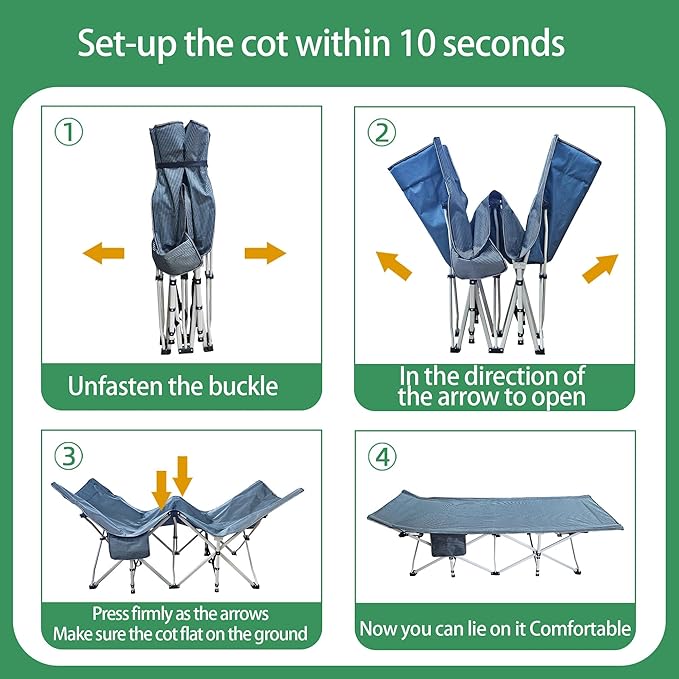 Set-up the cot within 10 seconds

①

Unfasten the buckle

②

In the direction of the arrow to open

③

Press firmly as the arrows
Make sure the cot flat on the ground

④

Now you can lie on it Comfortable