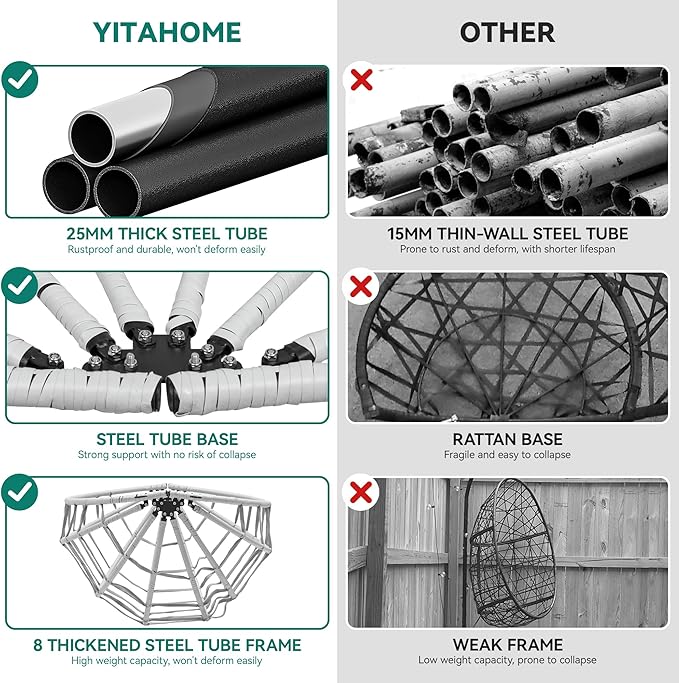 YITAHOME

25MM THICK STEEL TUBE
Rustproof and durable, won't deform easily

STEEL TUBE BASE
Strong support with no risk of collapse

8 THICKENED STEEL TUBE FRAME
High weight capacity, won't deform easily

OTHER

15MM THIN-WALL STEEL TUBE
Prone to rust and deform, with shorter lifespan

RATTAN BASE
Fragile and easy to collapse

WEAK FRAME
Low weight capacity, prone to collapse