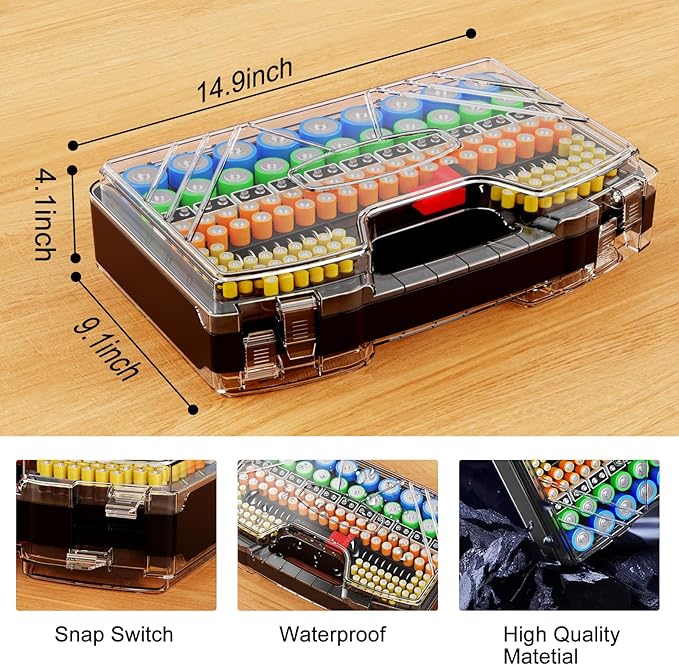 14.9inch

4.1inch

9.1inch

Snap Switch

Waterproof

High Quality Matetial