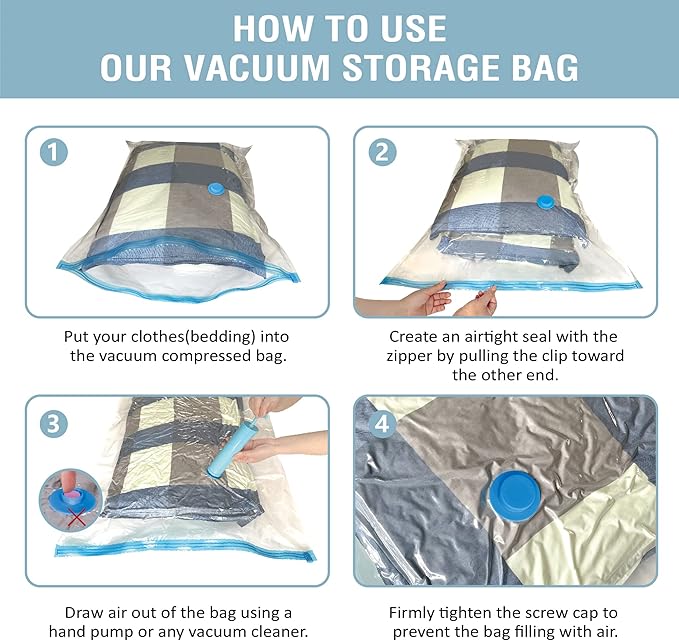 HOW TO USE
OUR VACUUM STORAGE BAG

1

Put your clothes(bedding) into the vacuum compressed bag.

2

Create an airtight seal with the zipper by pulling the clip toward the other end.

3

Draw air out of the bag using a hand pump or any vacuum cleaner.

4

Firmly tighten the screw cap to prevent the bag filling with air.