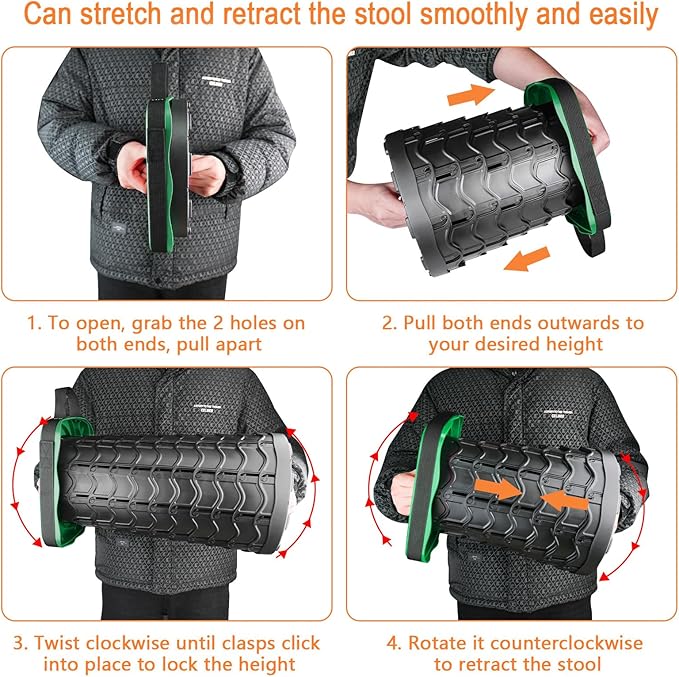 Can stretch and retract the stool smoothly and easily

1. To open, grab the 2 holes on both ends, pull apart

2. Pull both ends outwards to your desired height

3. Twist clockwise until clasps click into place to lock the height

4. Rotate it counterclockwise to retract the stool