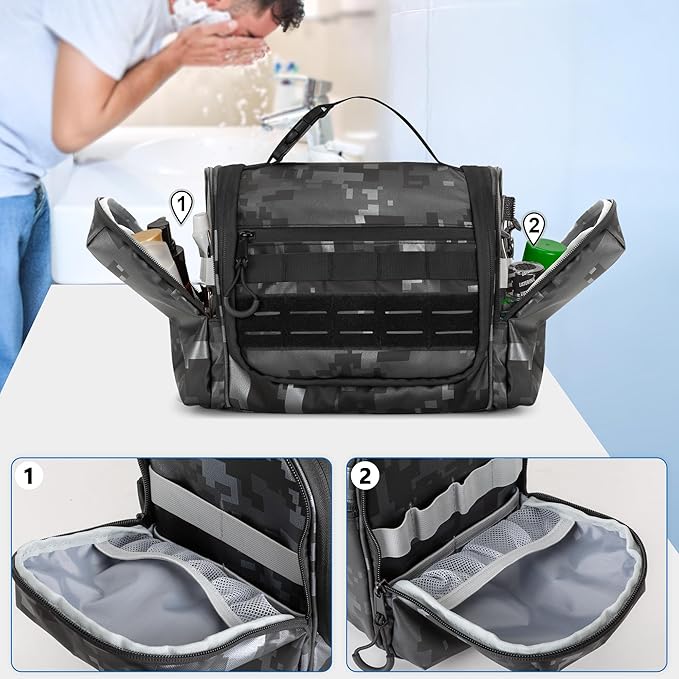 1
2
1
2