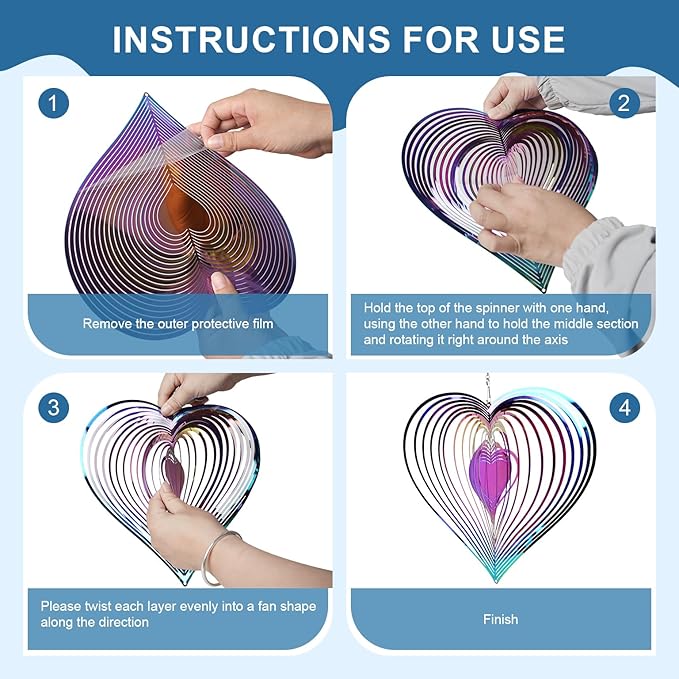 INSTRUCTIONS FOR USE

1

Remove the outer protective film

2

Hold the top of the spinner with one hand, using the other hand to hold the middle section and rotating it right around the axis

3

Please twist each layer evenly into a fan shape along the direction

4

Finish