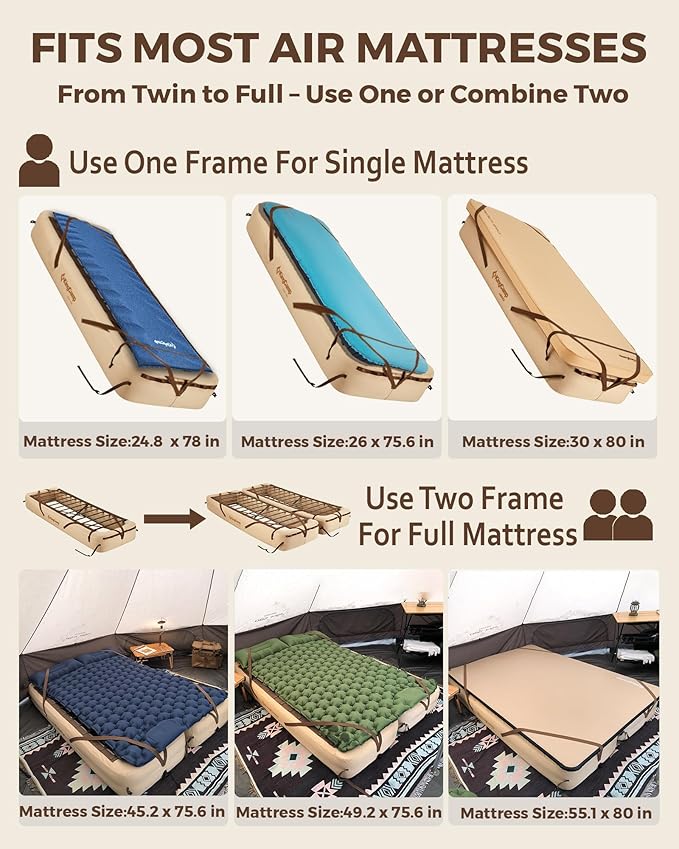 FITS MOST AIR MATTRESSES

From Twin to Full – Use One or Combine Two

Use One Frame For Single Mattress

Mattress Size:24.8 x 78 in

Mattress Size:26 x 75.6 in

Mattress Size:30 x 80 in

Use Two Frame For Full Mattress

Mattress Size:45.2 x 75.6 in

Mattress Size:49.2 x 75.6 in

Mattress Size:55.1 x 80 in