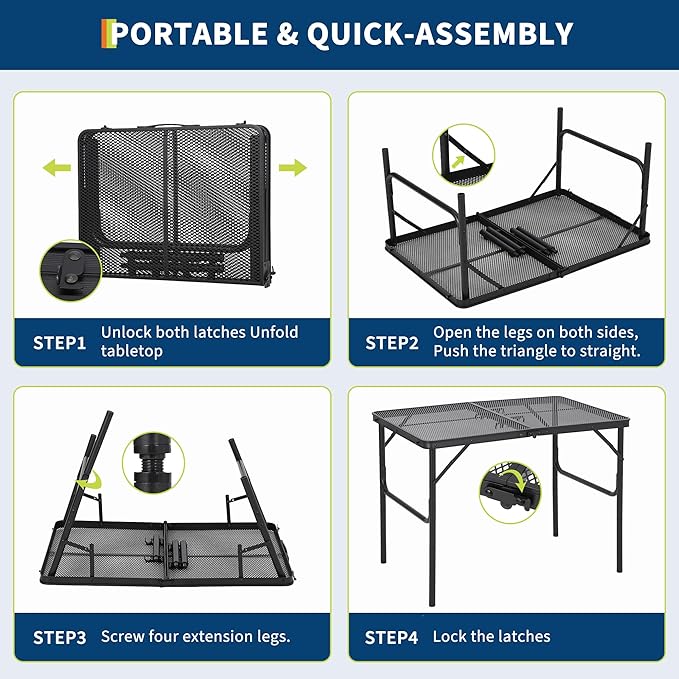 PORTABLE & QUICK-ASSEMBLY

STEP1 Unlock both latches Unfold tabletop

STEP2 Open the legs on both sides, Push the triangle to straight.

STEP3 Screw four extension legs.

STEP4 Lock the latches