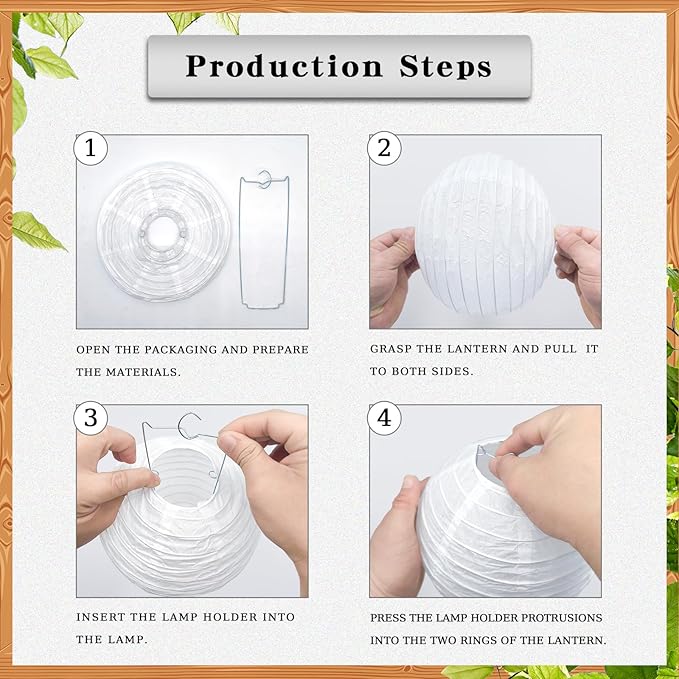 Production Steps

1

OPEN THE PACKAGING AND PREPARE THE MATERIALS.

2

GRASP THE LANTERN AND PULL IT TO BOTH SIDES.

3

INSERT THE LAMP HOLDER INTO THE LAMP.

4

PRESS THE LAMP HOLDER PROTRUSIONS INTO THE TWO RINGS OF THE LANTERN.