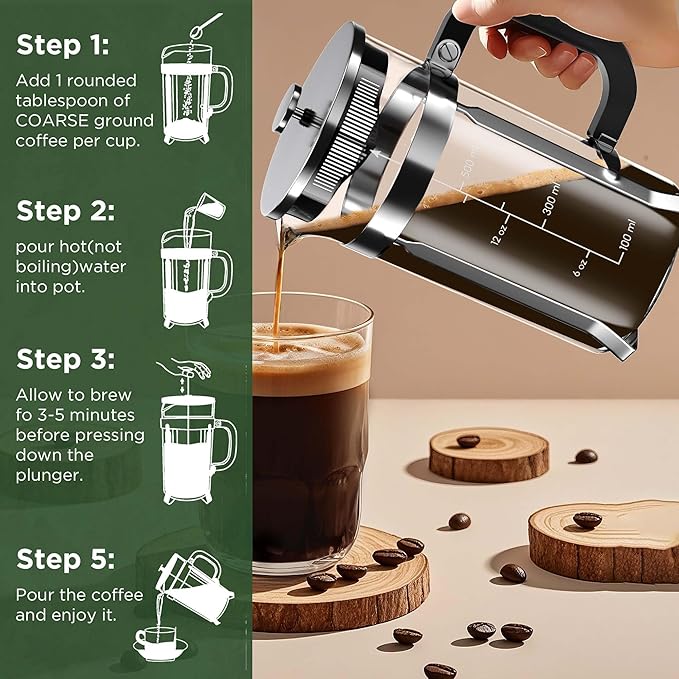 Step 1:
Add 1 rounded tablespoon of COARSE ground coffee per cup.

Step 2:
pour hot(not boiling)water into pot.

Step 3:
Allow to brew fo 3-5 minutes before pressing down the plunger.

Step 5:
Pour the coffee and enjoy it.

500 ml
300 ml
100 ml
12 oz
6 oz