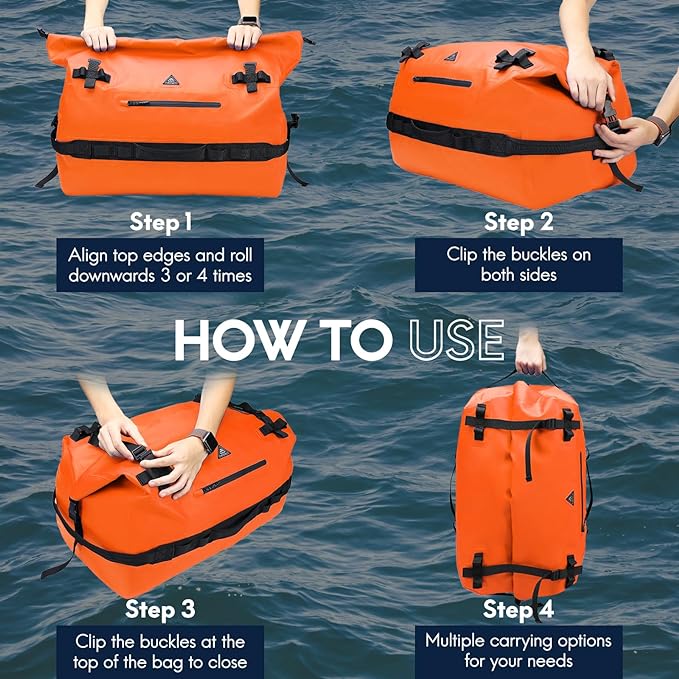 Step 1

Align top edges and roll downwards 3 or 4 times

Step 2

Clip the buckles on both sides

HOW TO USE

Step 3

Clip the buckles at the top of the bag to close

Step 4

Multiple carrying options for your needs