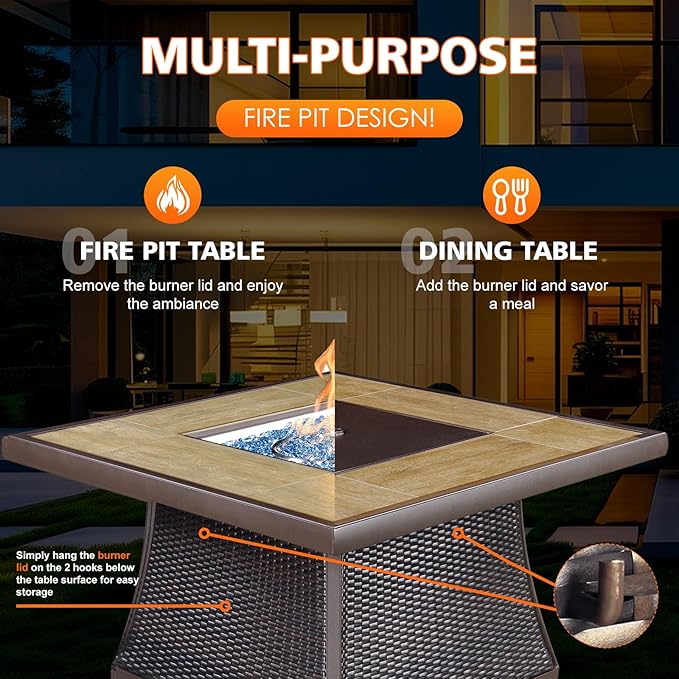 MULTI-PURPOSE

FIRE PIT DESIGN!

01 FIRE PIT TABLE

Remove the burner lid and enjoy the ambiance

02 DINING TABLE

Add the burner lid and savor a meal

Simply hang the burner lid on the 2 hooks below the table surface for easy storage