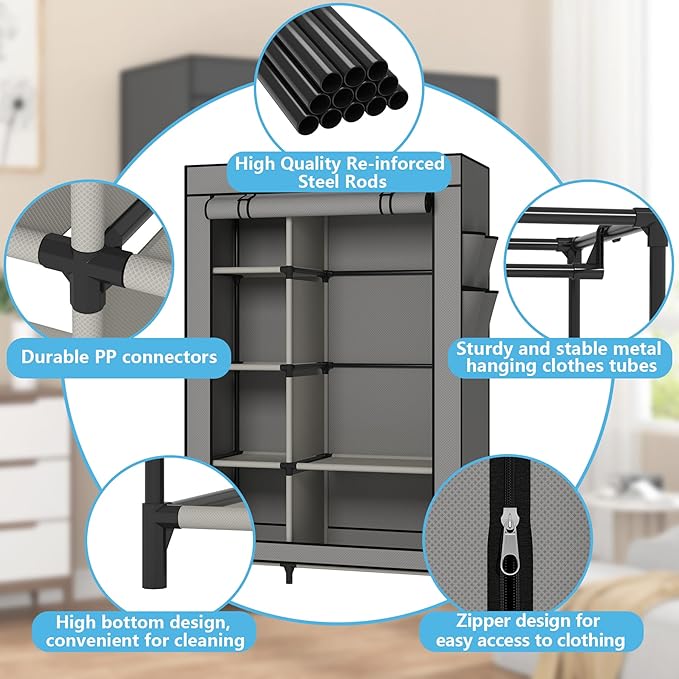 High Quality Re-inforced Steel Rods

Durable PP connectors

Sturdy and stable metal hanging clothes tubes

High bottom design, convenient for cleaning

Zipper design for easy access to clothing