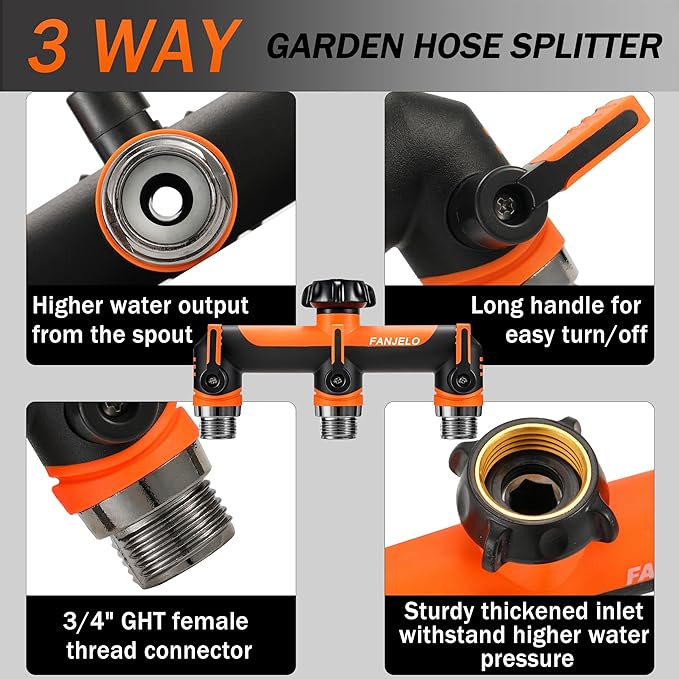 3 WAY GARDEN HOSE SPLITTER

Higher water output from the spout

Long handle for easy turn/off

FANJELO

3/4" GHT female thread connector

FA

Sturdy thickened inlet withstand higher water pressure