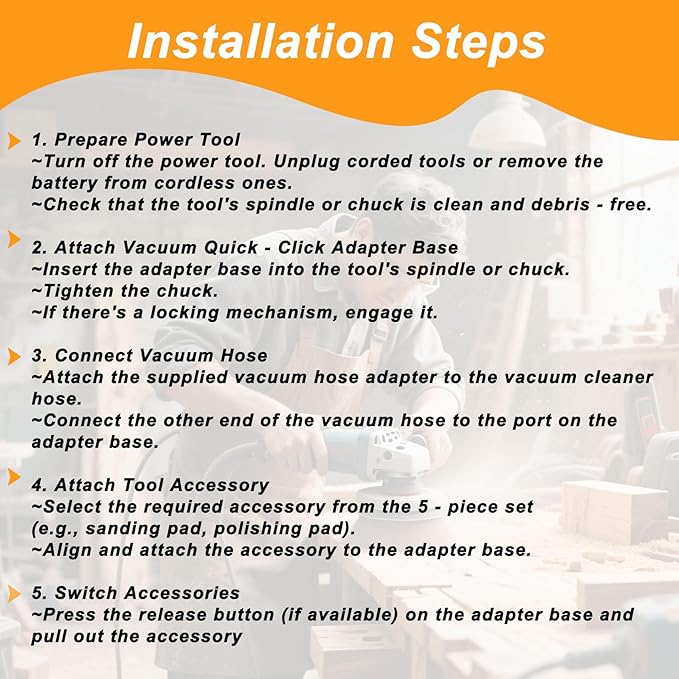 Installation Steps

1. Prepare Power Tool
~Turn off the power tool. Unplug corded tools or remove the battery from cordless ones.
~Check that the tool's spindle or chuck is clean and debris - free.

2. Attach Vacuum Quick - Click Adapter Base
~Insert the adapter base into the tool's spindle or chuck.
~Tighten the chuck.
~If there's a locking mechanism, engage it.

3. Connect Vacuum Hose
~Attach the supplied vacuum hose adapter to the vacuum cleaner hose.
~Connect the other end of the vacuum hose to the port on the adapter base.

4. Attach Tool Accessory
~Select the required accessory from the 5 - piece set (e.g., sanding pad, polishing pad).
~Align and attach the accessory to the adapter base.

5. Switch Accessories
~Press the release button (if available) on the adapter base and pull out the accessory