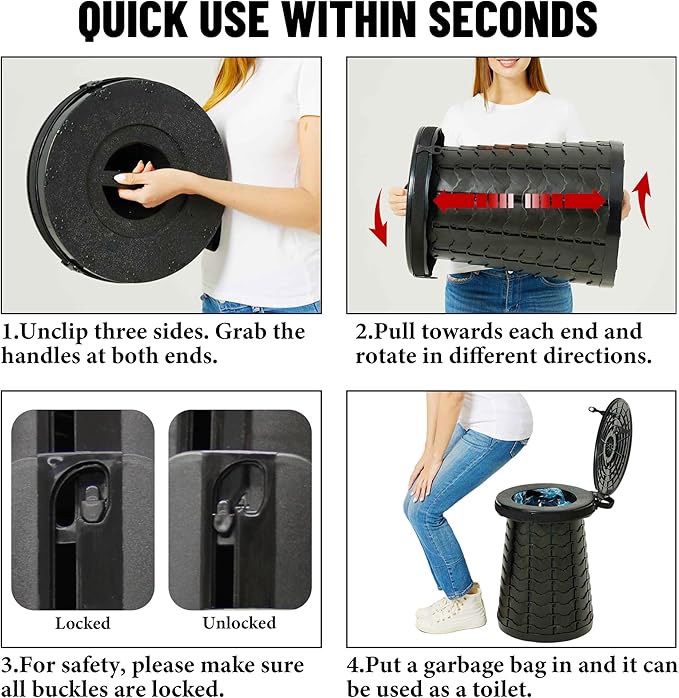 QUICK USE WITHIN SECONDS

1.Unclip three sides. Grab the handles at both ends.

2.Pull towards each end and rotate in different directions.

Locked

Unlocked

3.For safety, please make sure all buckles are locked.

4.Put a garbage bag in and it can be used as a toilet.