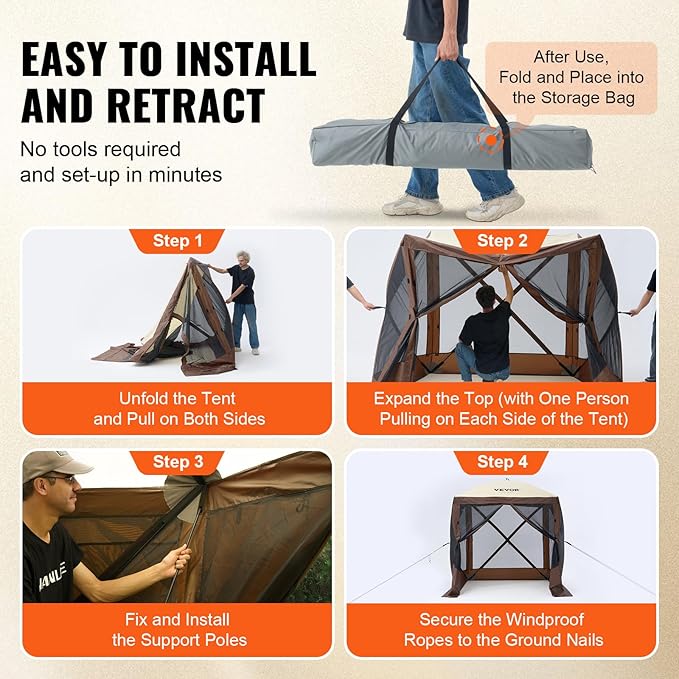 EASY TO INSTALL AND RETRACT

No tools required and set-up in minutes

After Use, Fold and Place into the Storage Bag

Step 1

Unfold the Tent and Pull on Both Sides

Step 2

Expand the Top (with One Person Pulling on Each Side of the Tent)

Step 3

Fix and Install the Support Poles

Step 4

VEVOR

Secure the Windproof Ropes to the Ground Nails