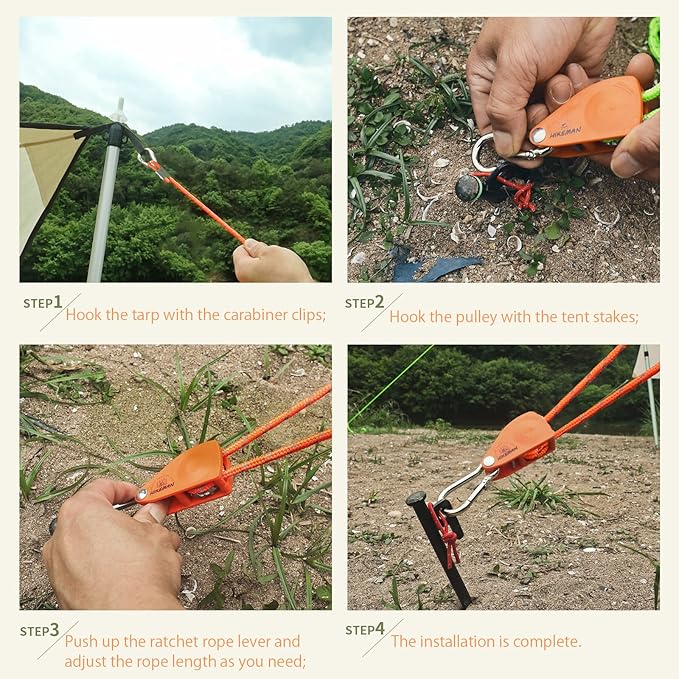 HIKEMAN

STEP1 Hook the tarp with the carabiner clips;

STEP2 Hook the pulley with the tent stakes;

HIKEMAN

STEP3 Push up the ratchet rope lever and adjust the rope length as you need;

STEP4 The installation is complete.