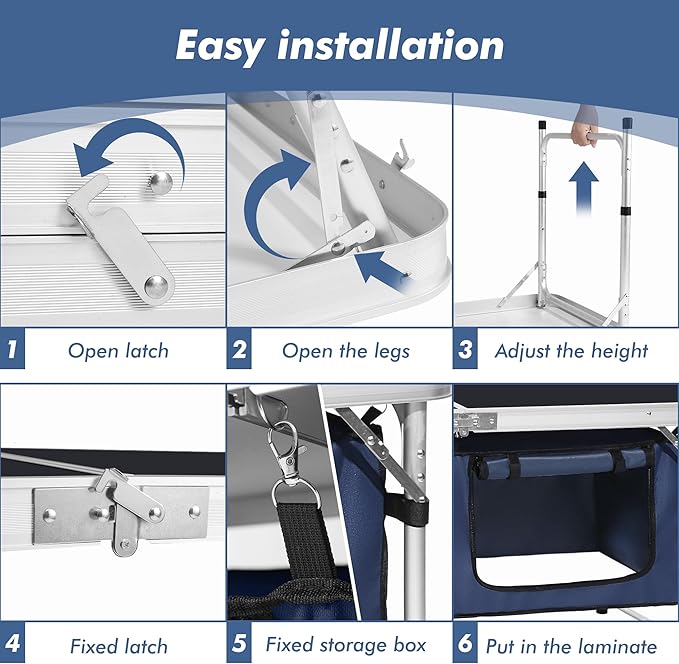 Easy installation

1 Open latch

2 Open the legs

3 Adjust the height

4 Fixed latch

5 Fixed storage box

6 Put in the laminate