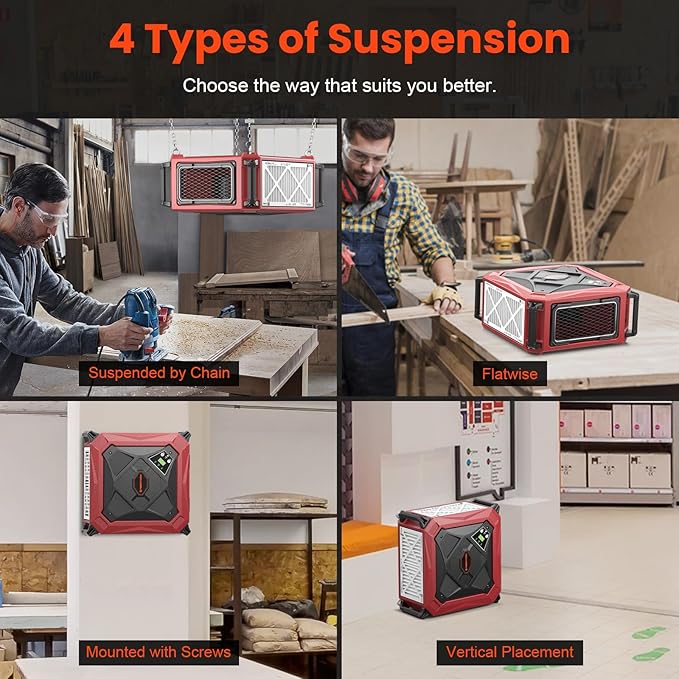 4 Types of Suspension

Choose the way that suits you better.

Suspended by Chain

Flatwise

Mounted with Screws

Vertical Placement