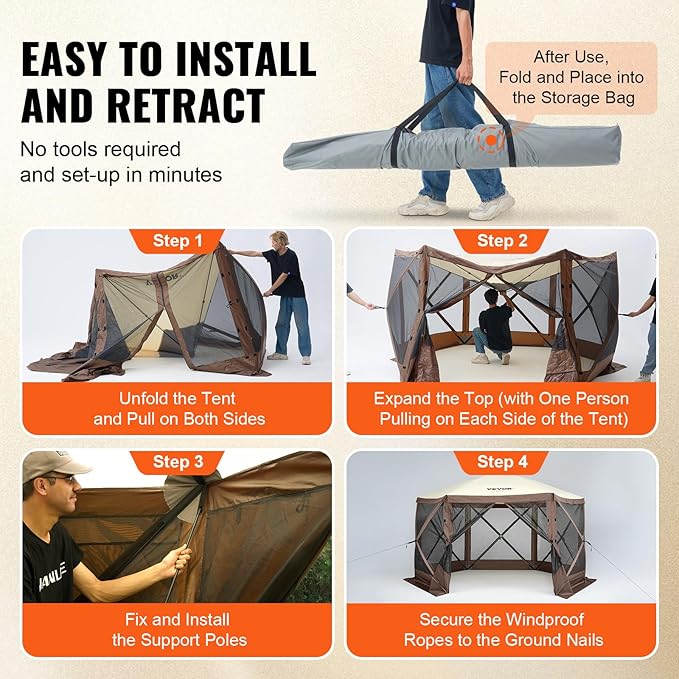 EASY TO INSTALL AND RETRACT

No tools required and set-up in minutes

After Use, Fold and Place into the Storage Bag

Step 1

Unfold the Tent and Pull on Both Sides

Step 2

Expand the Top (with One Person Pulling on Each Side of the Tent)

Step 3

Fix and Install the Support Poles

Step 4

VEVOR

Secure the Windproof Ropes to the Ground Nails