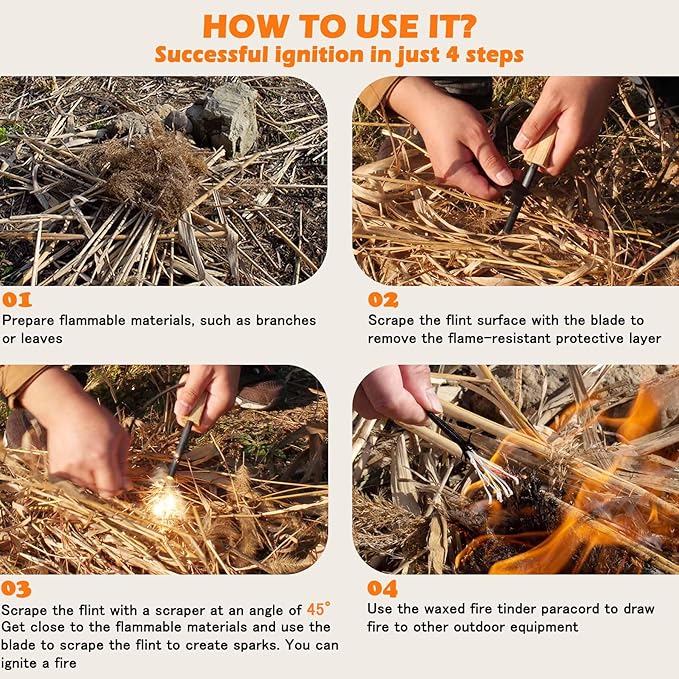 HOW TO USE IT?
Successful ignition in just 4 steps

01
Prepare flammable materials, such as branches or leaves

02
Scrape the flint surface with the blade to remove the flame-resistant protective layer

03
Scrape the flint with a scraper at an angle of 45°
Get close to the flammable materials and use the blade to scrape the flint to create sparks. You can ignite a fire

04
Use the waxed fire tinder paracord to draw fire to other outdoor equipment