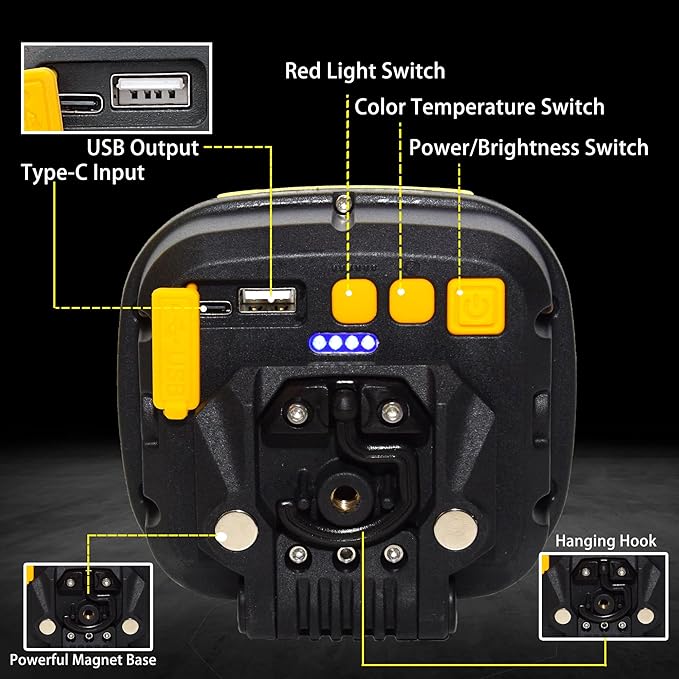 Red Light Switch
Color Temperature Switch
Power/Brightness Switch
USB Output
Type-C Input
Hanging Hook
Powerful Magnet Base