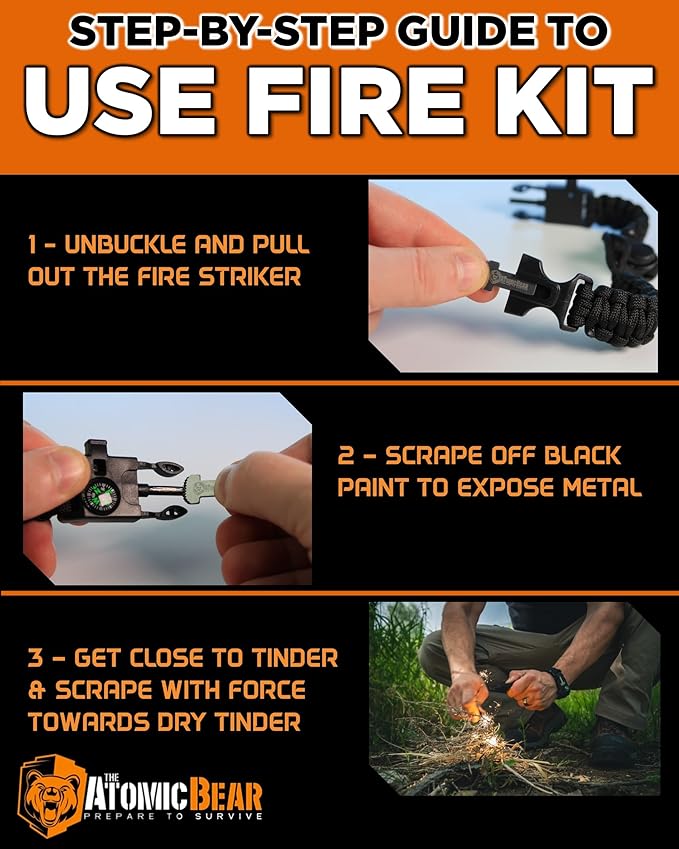 STEP-BY-STEP GUIDE TO
USE FIRE KIT

1 - UNBUCKLE AND PULL OUT THE FIRE STRIKER

2 - SCRAPE OFF BLACK PAINT TO EXPOSE METAL

3 - GET CLOSE TO TINDER & SCRAPE WITH FORCE TOWARDS DRY TINDER

THE ATOMIC BEAR
PREPARE TO SURVIVE