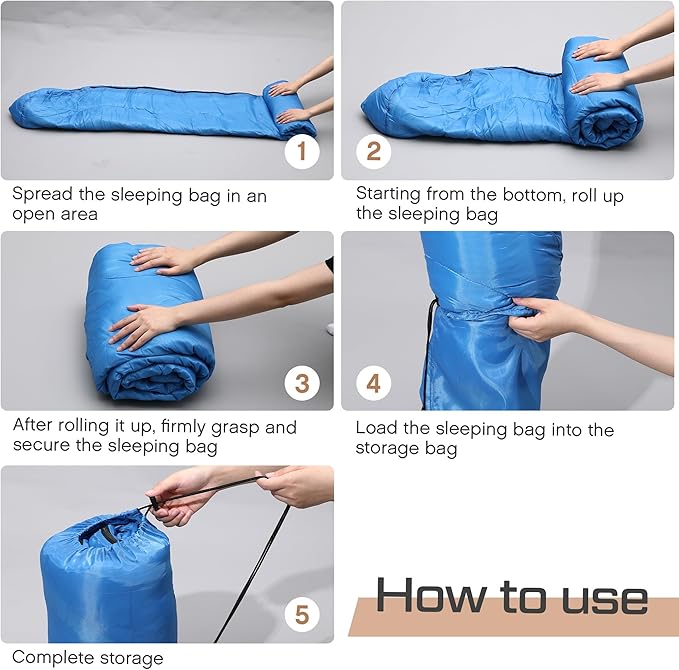 1

Spread the sleeping bag in an open area

2

Starting from the bottom, roll up the sleeping bag

3

After rolling it up, firmly grasp and secure the sleeping bag

4

Load the sleeping bag into the storage bag

5

Complete storage

How to use