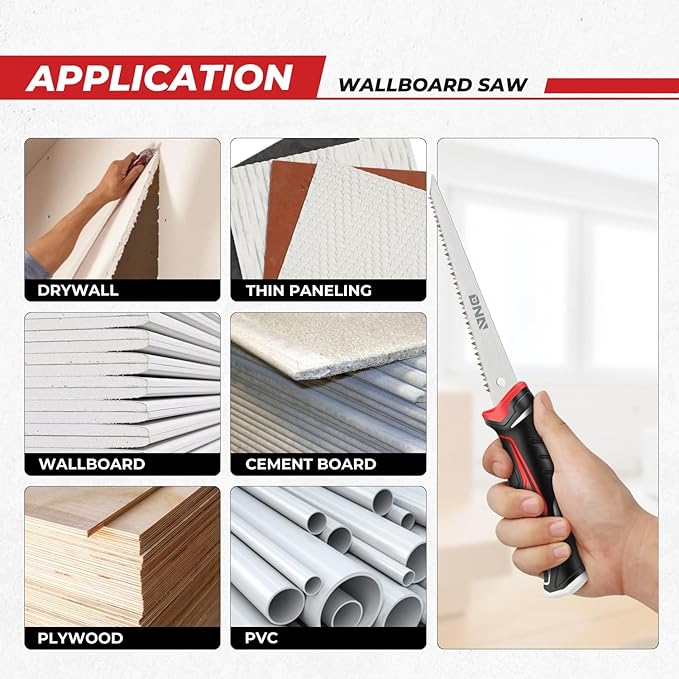 APPLICATION

WALLBOARD SAW

DRYWALL

THIN PANELING

WALLBOARD

CEMENT BOARD

PLYWOOD

PVC

DNA