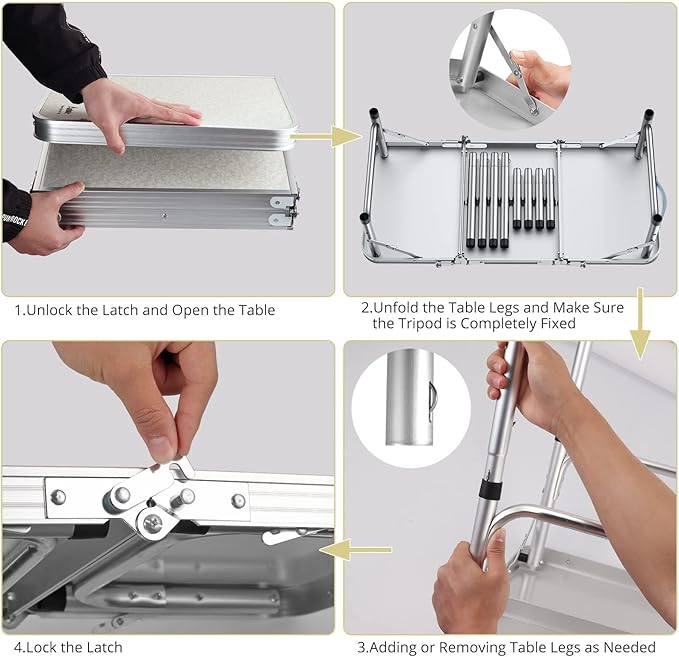 1.Unlock the Latch and Open the Table

2.Unfold the Table Legs and Make Sure the Tripod is Completely Fixed

4.Lock the Latch

3.Adding or Removing Table Legs as Needed