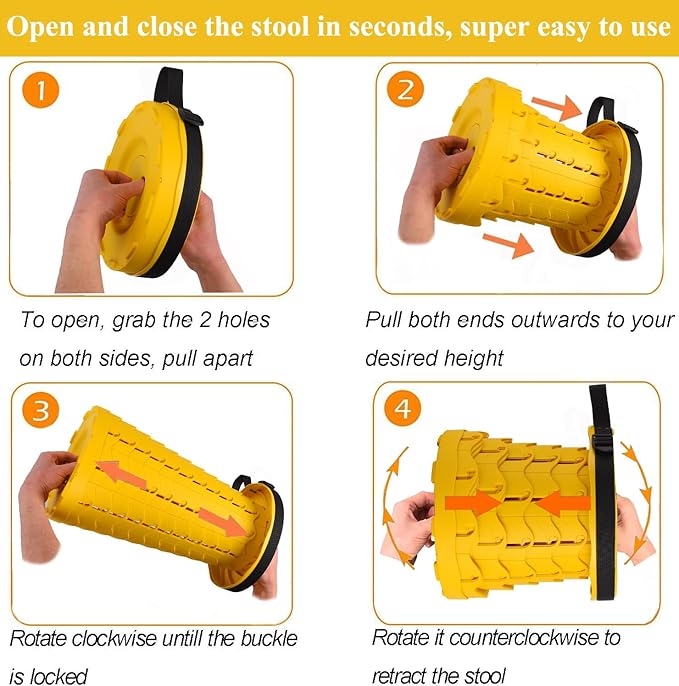 Open and close the stool in seconds, super easy to use

1

To open, grab the 2 holes on both sides, pull apart

2

Pull both ends outwards to your desired height

3

Rotate clockwise untill the buckle is locked

4

Rotate it counterclockwise to retract the stool