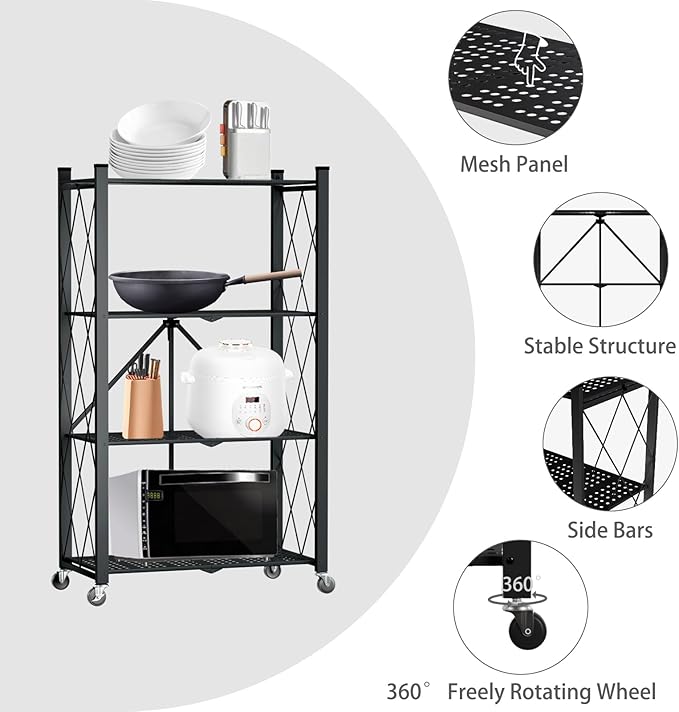 Mesh Panel

Stable Structure

Side Bars

360°

360° Freely Rotating Wheel