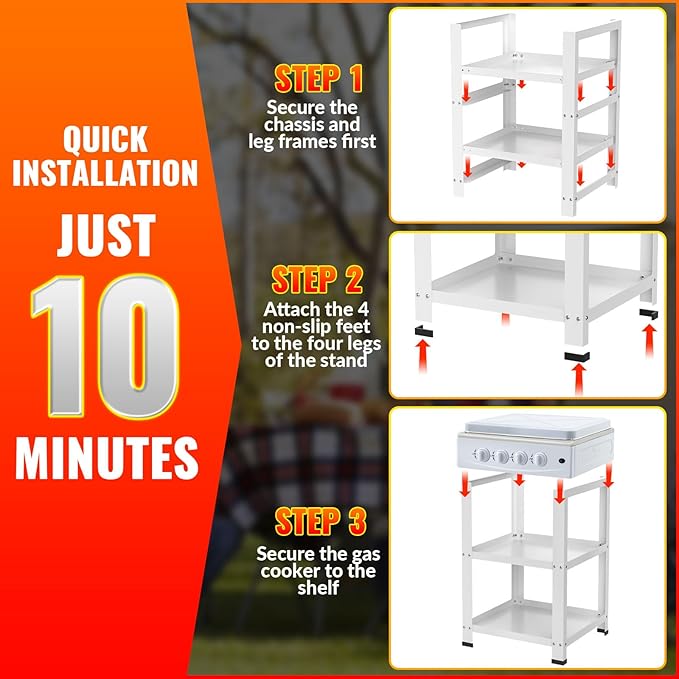 QUICK INSTALLATION

JUST

10

MINUTES

STEP 1

Secure the chassis and leg frames first

STEP 2

Attach the 4 non-slip feet to the four legs of the stand

STEP 3

Secure the gas cooker to the shelf