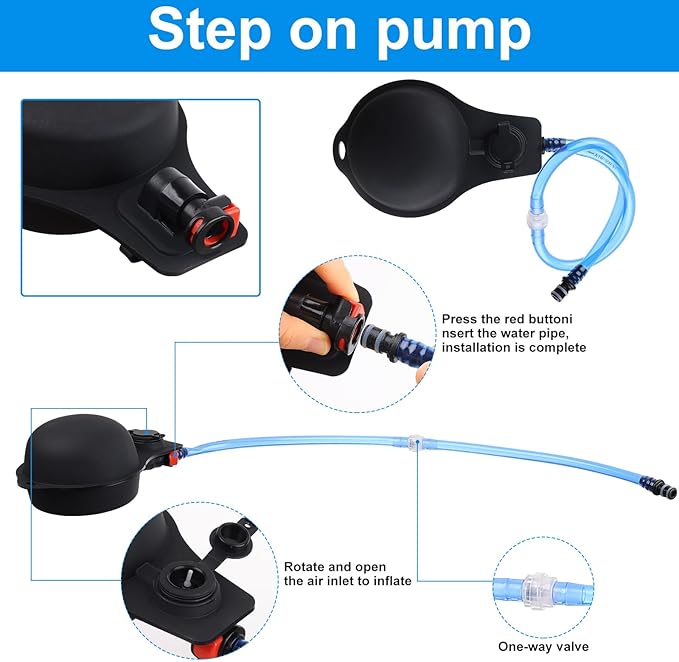 Step on pump

Press the red buttoni nsert the water pipe, installation is complete

Rotate and open the air inlet to inflate

One-way valve