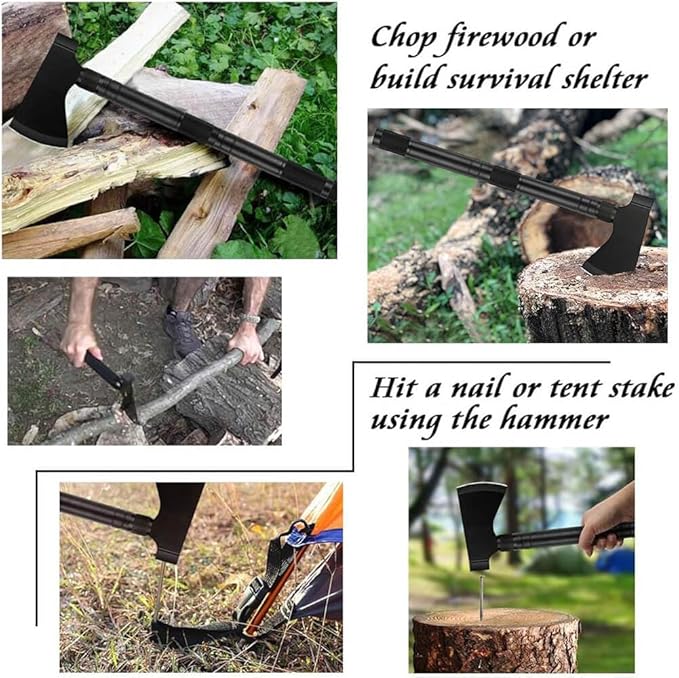 Chop firewood or build survival shelter

Hit a nail or tent stake using the hammer