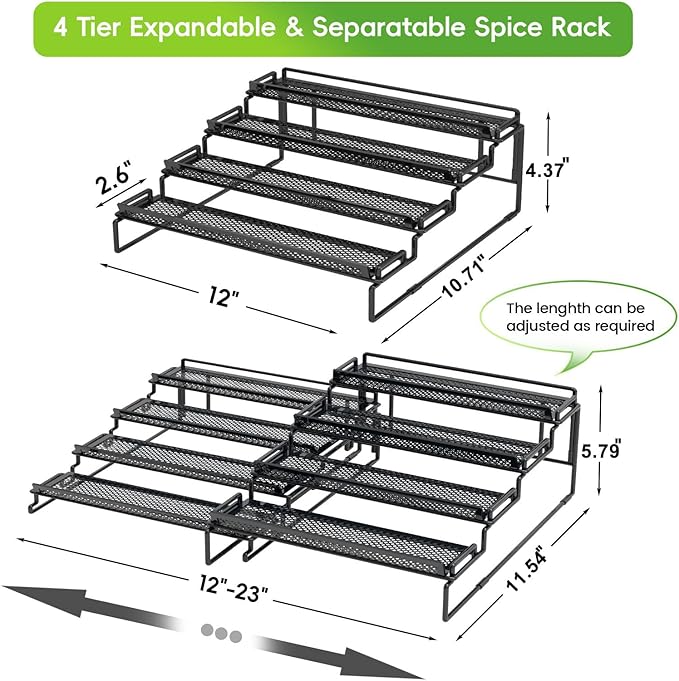 4 Tier Expandable & Separatable Spice Rack

2.6"

4.37"

12"

10.71"

The lenghth can be adjusted as required

5.79"

12"-23"

11.54"