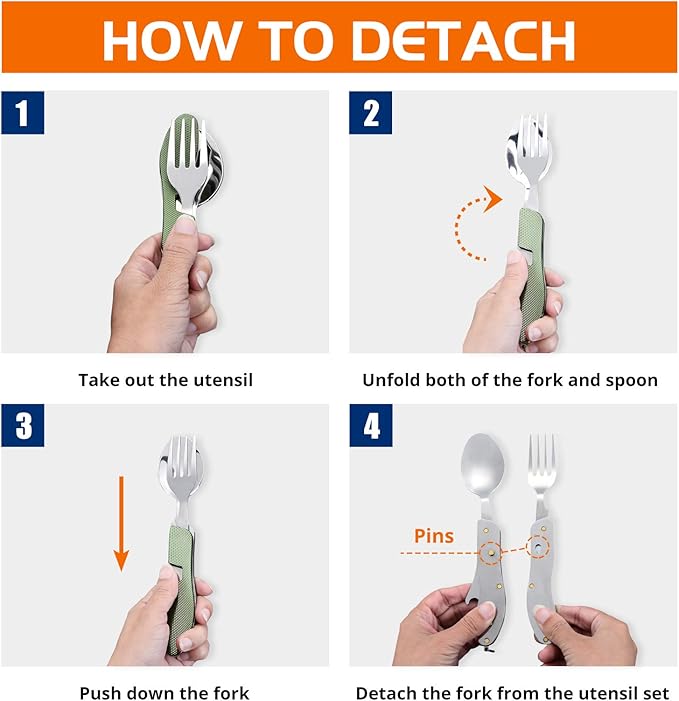 HOW TO DETACH

1

Take out the utensil

2

Unfold both of the fork and spoon

3

Push down the fork

4

Pins

Detach the fork from the utensil set