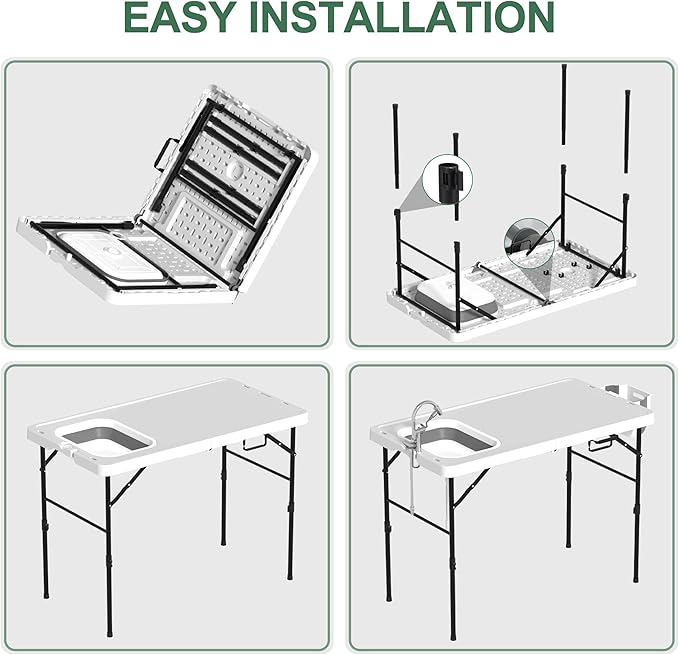 EASY INSTALLATION