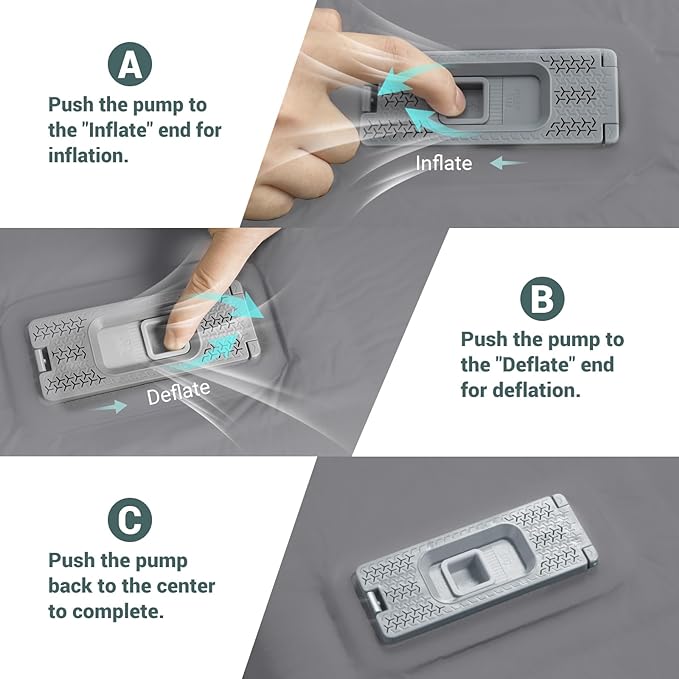 A

Push the pump to the "Inflate" end for inflation.

Inflate

Deflate

B

Push the pump to the "Deflate" end for deflation.

C

Push the pump back to the center to complete.