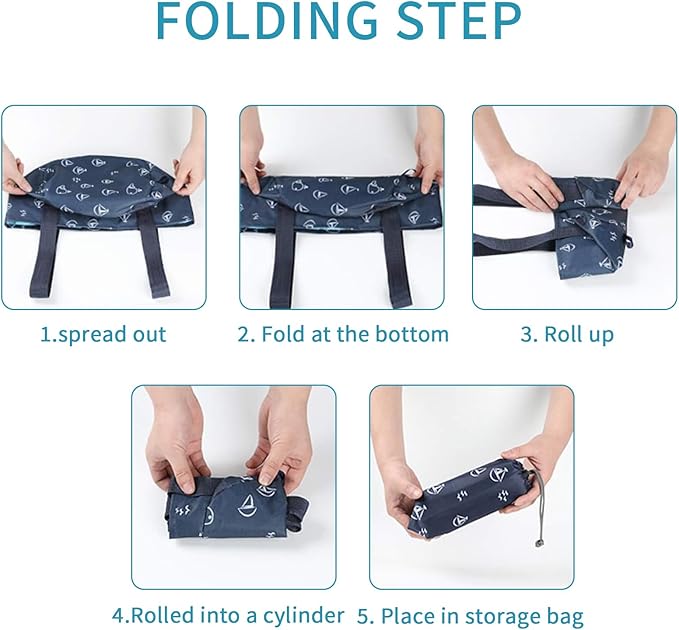 FOLDING STEP

1.spread out

2. Fold at the bottom

3. Roll up

4.Rolled into a cylinder

5. Place in storage bag