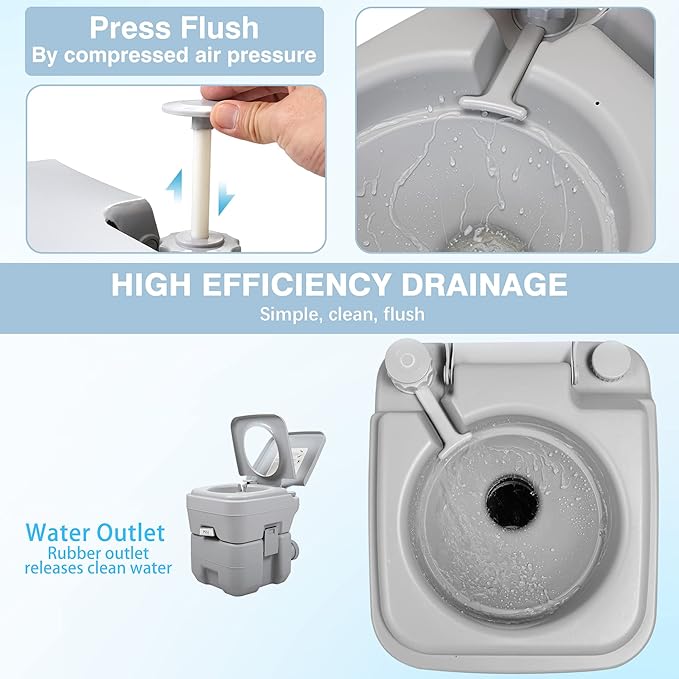 Press Flush
By compressed air pressure

HIGH EFFICIENCY DRAINAGE
Simple, clean, flush

Water Outlet
Rubber outlet
releases clean water