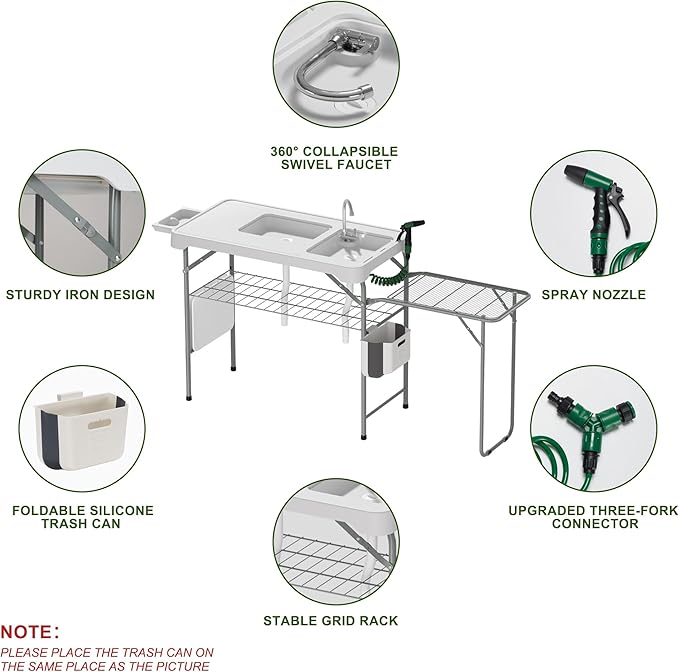 360° COLLAPSIBLE
SWIVEL FAUCET

STURDY IRON DESIGN

SPRAY NOZZLE

FOLDABLE SILICONE
TRASH CAN

UPGRADED THREE-FORK
CONNECTOR

STABLE GRID RACK

NOTE:
PLEASE PLACE THE TRASH CAN ON
THE SAME PLACE AS THE PICTURE