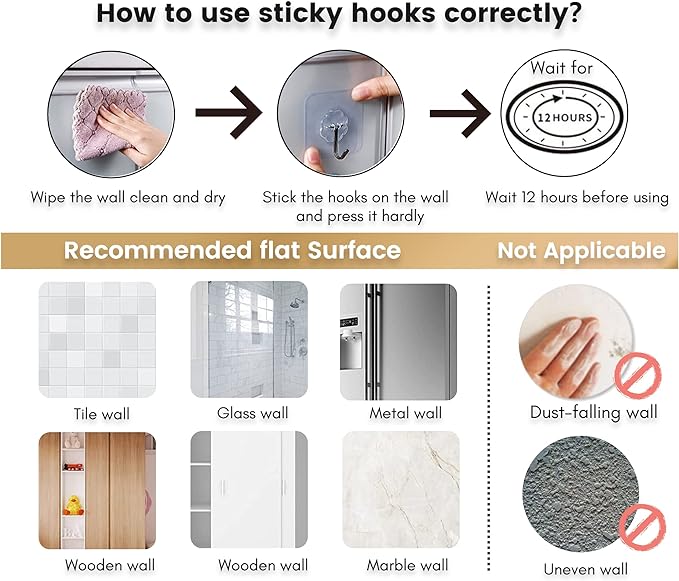 How to use sticky hooks correctly?

Wait for

12 HOURS

Wipe the wall clean and dry

Stick the hooks on the wall and press it hardly

Wait 12 hours before using

Recommended flat Surface

Not Applicable

Tile wall

Glass wall

Metal wall

Dust-falling wall

Wooden wall

Wooden wall

Marble wall

Uneven wall