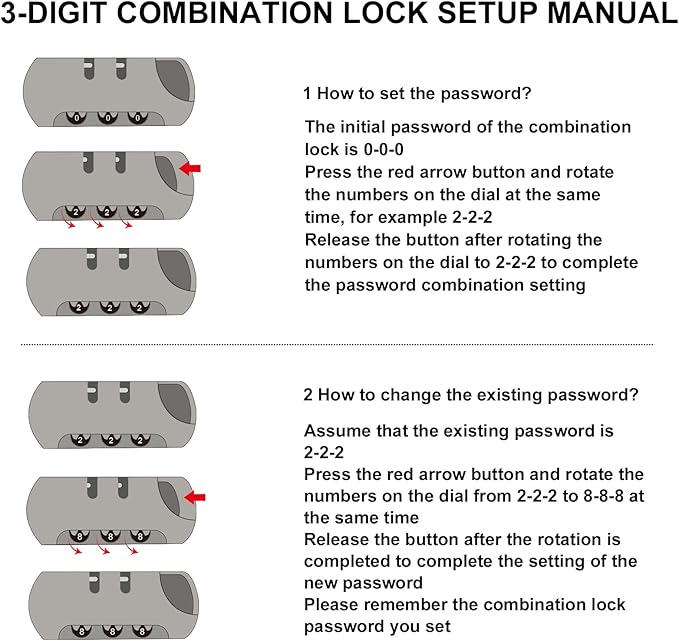 3-DIGIT COMBINATION LOCK SETUP MANUAL

0 0 0

2 2 2

2 2 2

1 How to set the password?

The initial password of the combination lock is 0-0-0
Press the red arrow button and rotate the numbers on the dial at the same time, for example 2-2-2
Release the button after rotating the numbers on the dial to 2-2-2 to complete the password combination setting

2 2 2

8 8 8

8 8 8

2 How to change the existing password?

Assume that the existing password is 2-2-2
Press the red arrow button and rotate the numbers on the dial from 2-2-2 to 8-8-8 at the same time
Release the button after the rotation is completed to complete the setting of the new password
Please remember the combination lock password you set