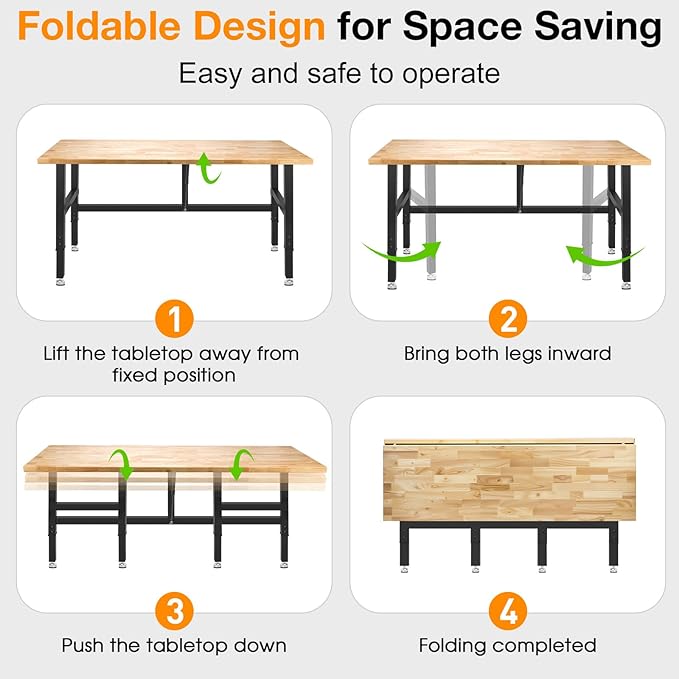 Foldable Design for Space Saving

Easy and safe to operate

1

Lift the tabletop away from fixed position

2

Bring both legs inward

3

Push the tabletop down

4

Folding completed