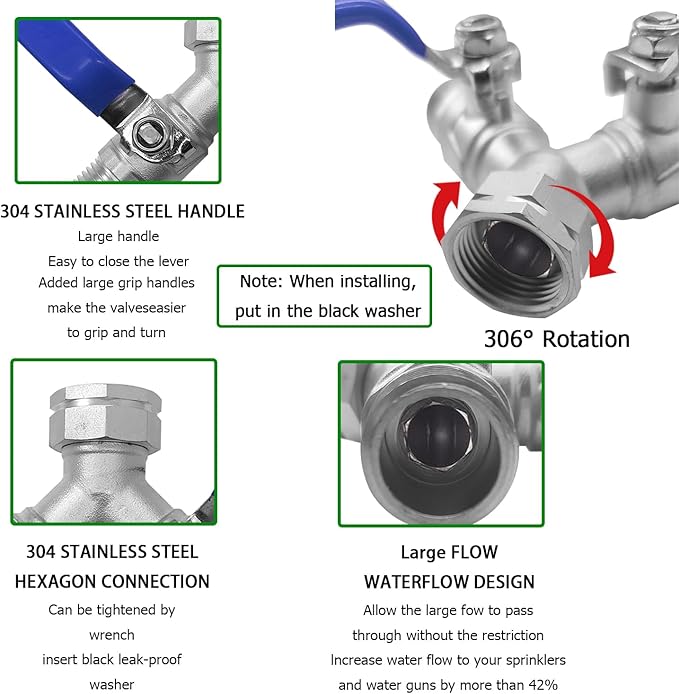 304 STAINLESS STEEL HANDLE
Large handle
Easy to close the lever
Added large grip handles
make the valveseasier
to grip and turn

Note: When installing,
put in the black washer

306° Rotation

304 STAINLESS STEEL
HEXAGON CONNECTION
Can be tightened by
wrench
insert black leak-proof
washer

Large FLOW
WATERFLOW DESIGN
Allow the large fow to pass
through without the restriction
Increase water flow to your sprinklers
and water guns by more than 42%