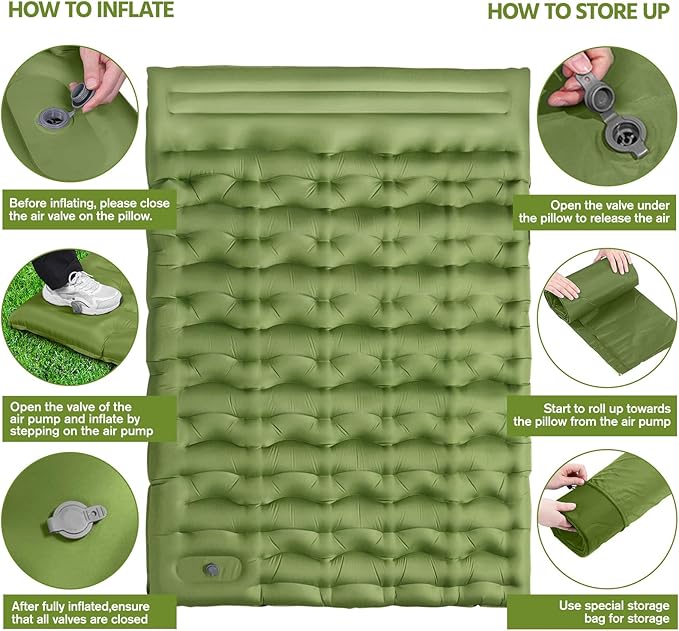 HOW TO INFLATE

Before inflating, please close the air valve on the pillow.

Open the valve of the air pump and inflate by stepping on the air pump

After fully inflated,ensure that all valves are closed

HOW TO STORE UP

Open the valve under the pillow to release the air

Start to roll up towards the pillow from the air pump

Use special storage bag for storage